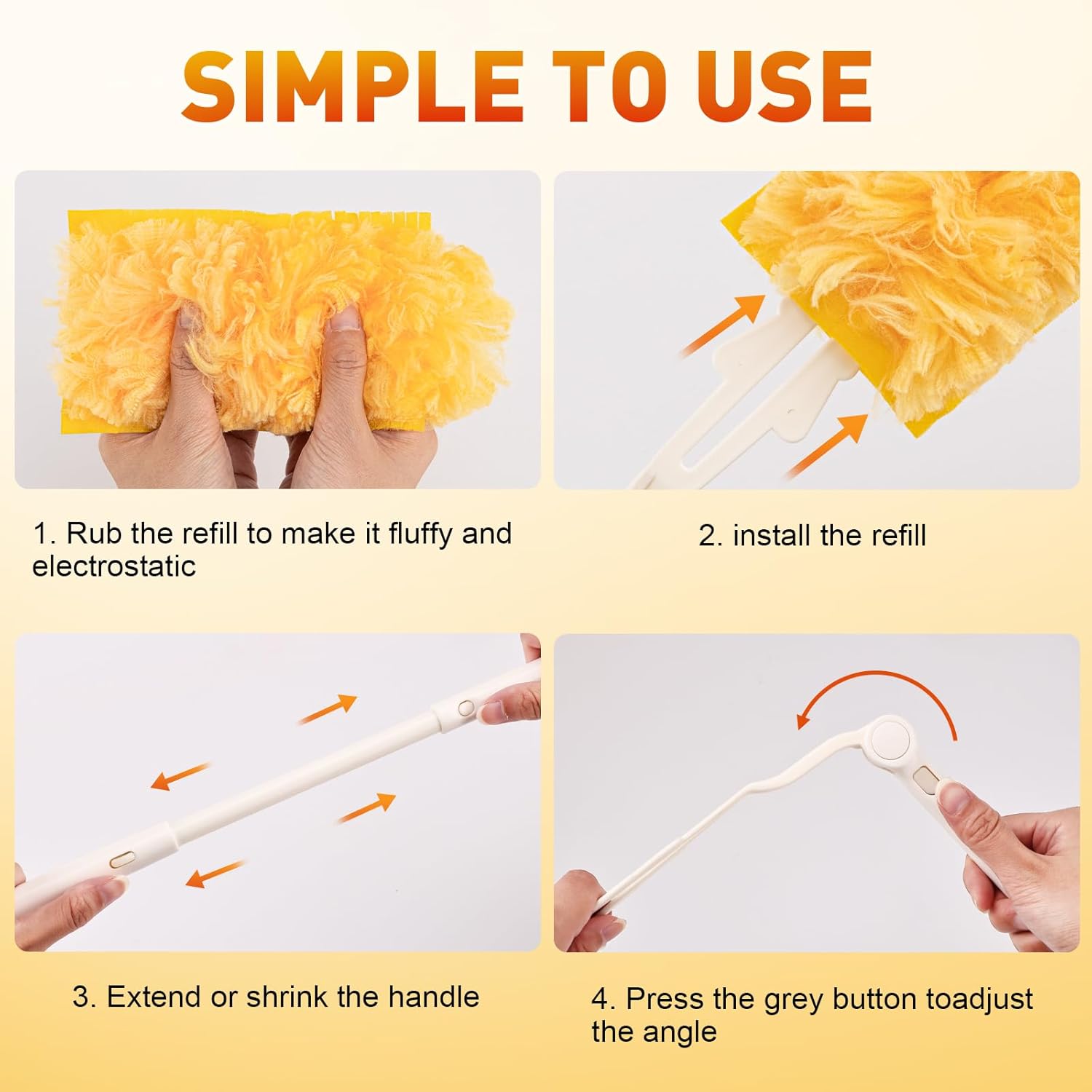 SIMPLE TO USE

1. Rub the refill to make it fluffy and electrostatic

2. install the refill

3. Extend or shrink the handle

4. Press the grey button toadjust the angle